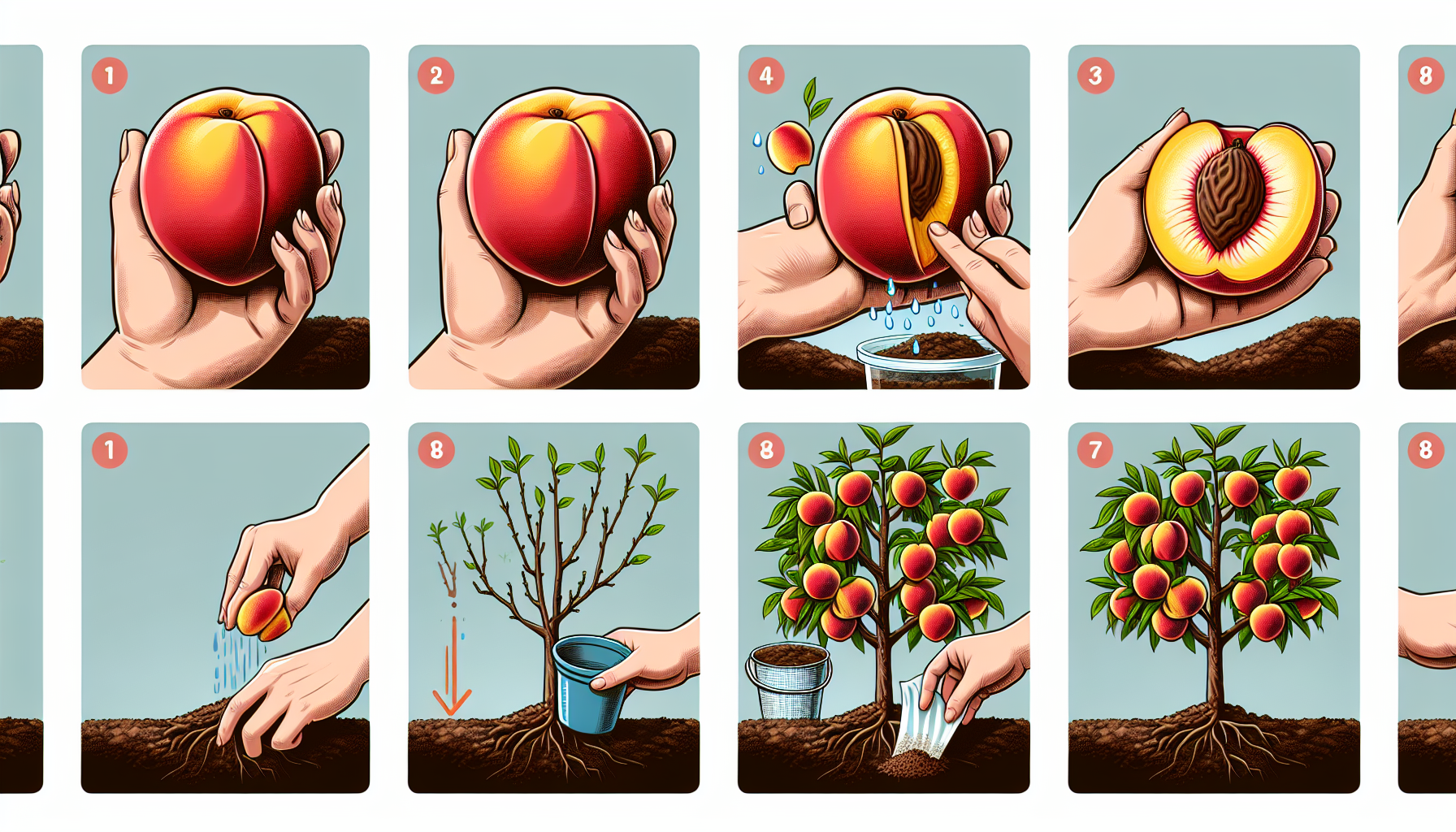 1

2

4

3

8

1

8

8

7

8